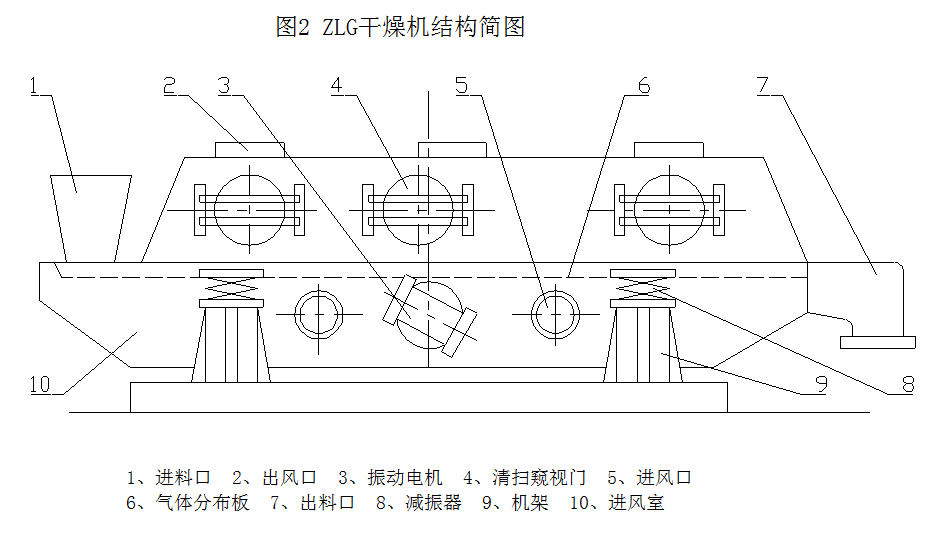 图2 ZLG干燥机结构简图

1 2 3 4 5 6 7

10 9 8

1、进料口 2、出风口 3、振动电机 4、清扫窥视门 5、进风口
6、气体分布板 7、出料口 8、减振器 9、机架 10、进风室