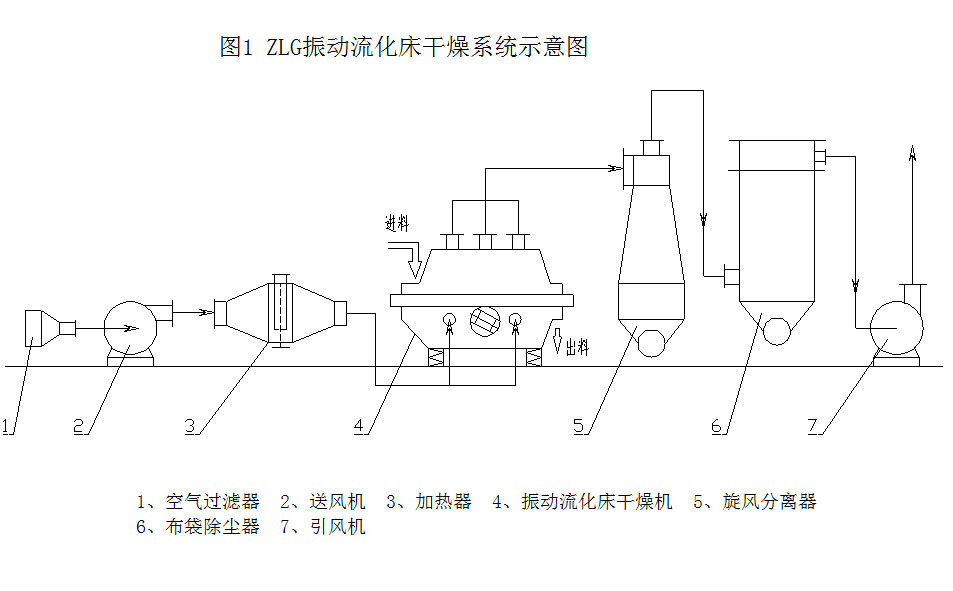 图1 ZLG振动流化床干燥系统示意图

进料

出料

1

2

3

4

5

6

7

1、空气过滤器 2、送风机 3、加热器 4、振动流化床干燥机 5、旋风分离器
6、布袋除尘器 7、引风机